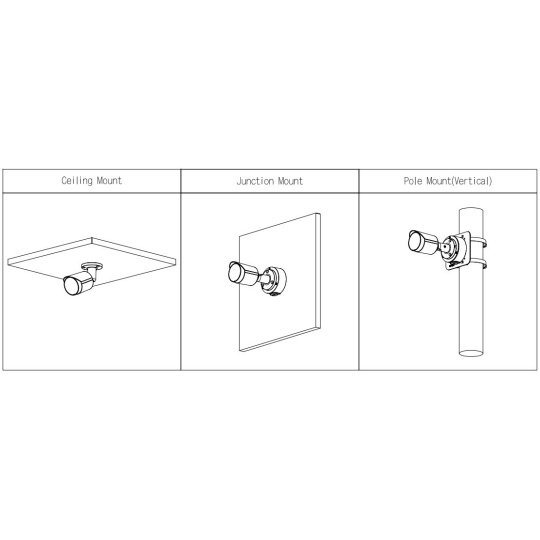 | Ceiling Mount | Junction Mount | Pole Mount(Vertical) |
|---|---|---|
| | | |