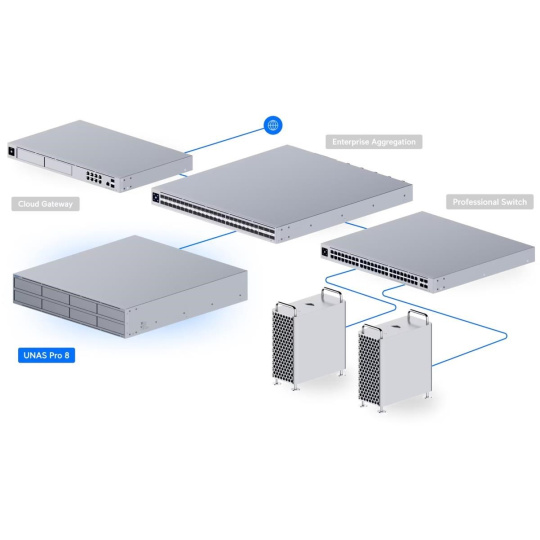 Enterprise Aggregation

Cloud Gateway

Professional Switch

UNAS Pro 8