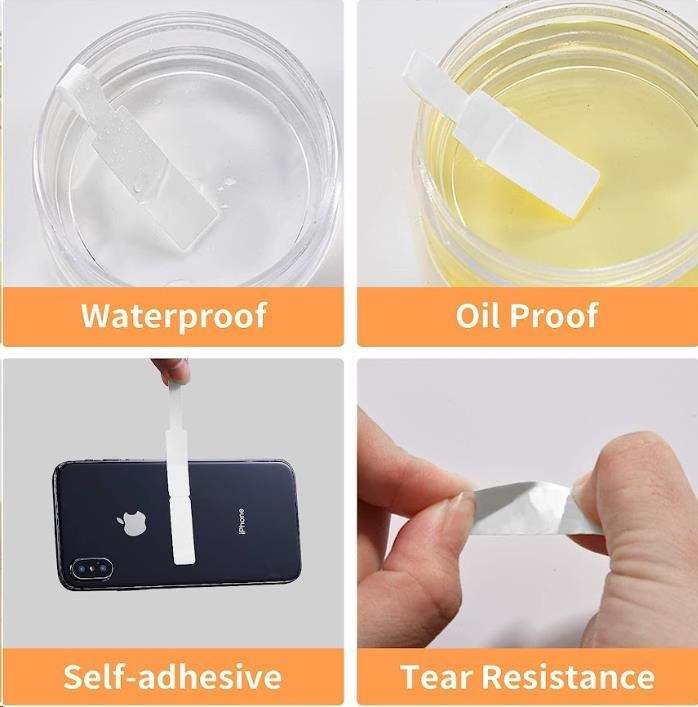 Waterproof

Oil Proof

iPhone

Self-adhesive

Tear Resistance