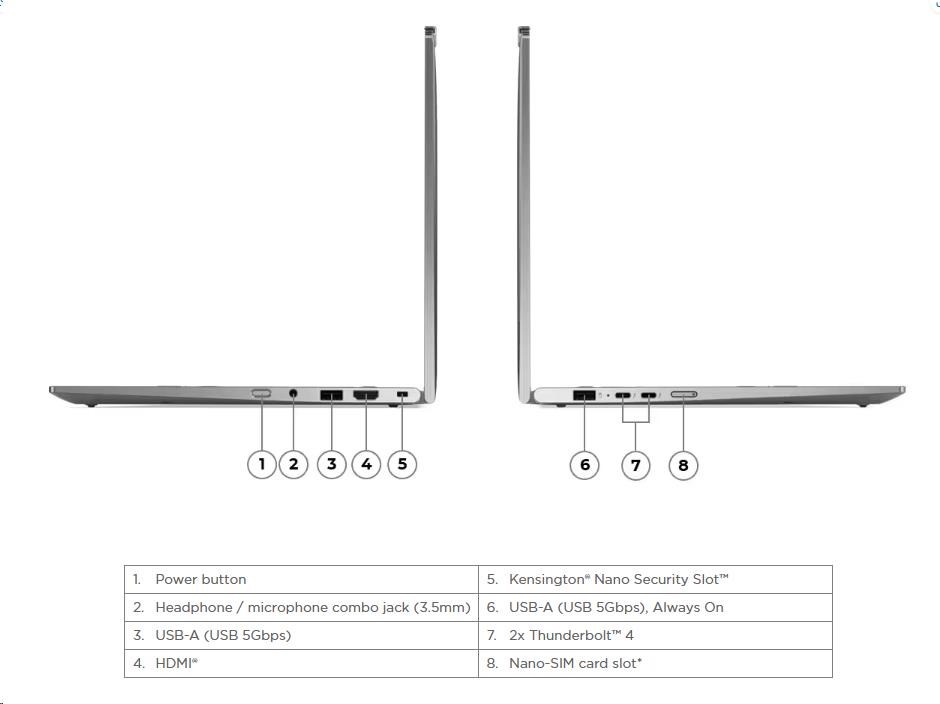 1 2 3 4 5

6 7 8

| 1. Power button | 5. Kensington® Nano Security Slot™ |
|---|---|
| 2. Headphone / microphone combo jack (3.5mm) | 6. USB-A (USB 5Gbps), Always On |
| 3. USB-A (USB 5Gbps) | 7. 2x Thunderbolt™ 4 |
| 4. HDMI® | 8. Nano-SIM card slot* |