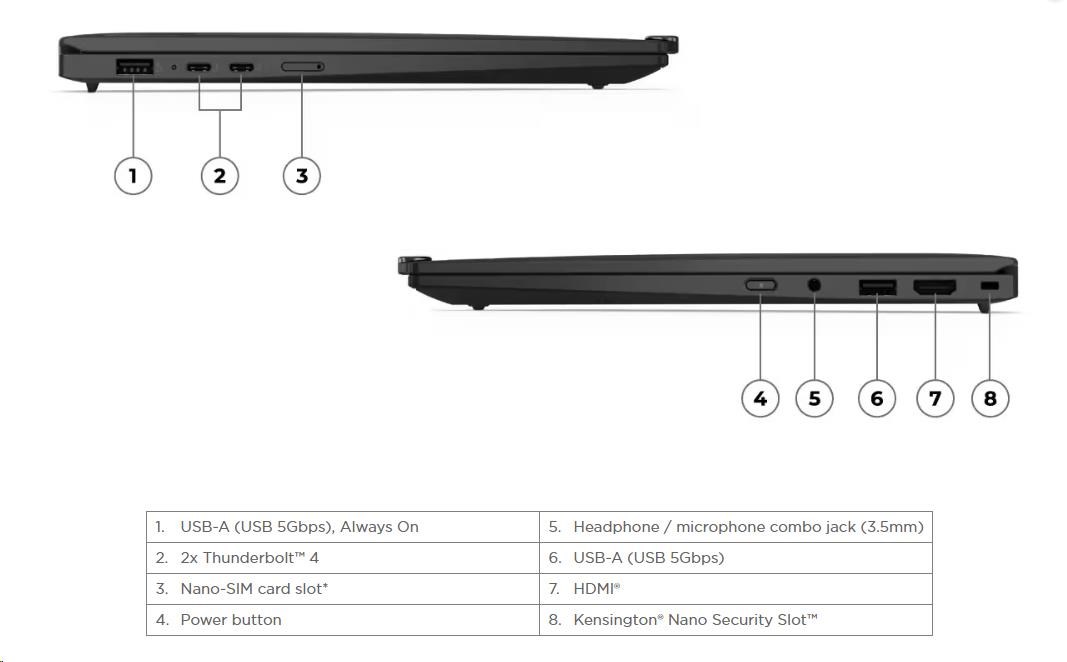 1

2

3

4

5

6

7

8

| 1. USB-A (USB 5Gbps), Always On | 5. Headphone / microphone combo jack (3.5mm) |
|---|---|
| 2. 2x Thunderbolt™ 4 | 6. USB-A (USB 5Gbps) |
| 3. Nano-SIM card slot* | 7. HDMI® |
| 4. Power button | 8. Kensington® Nano Security Slot™ |