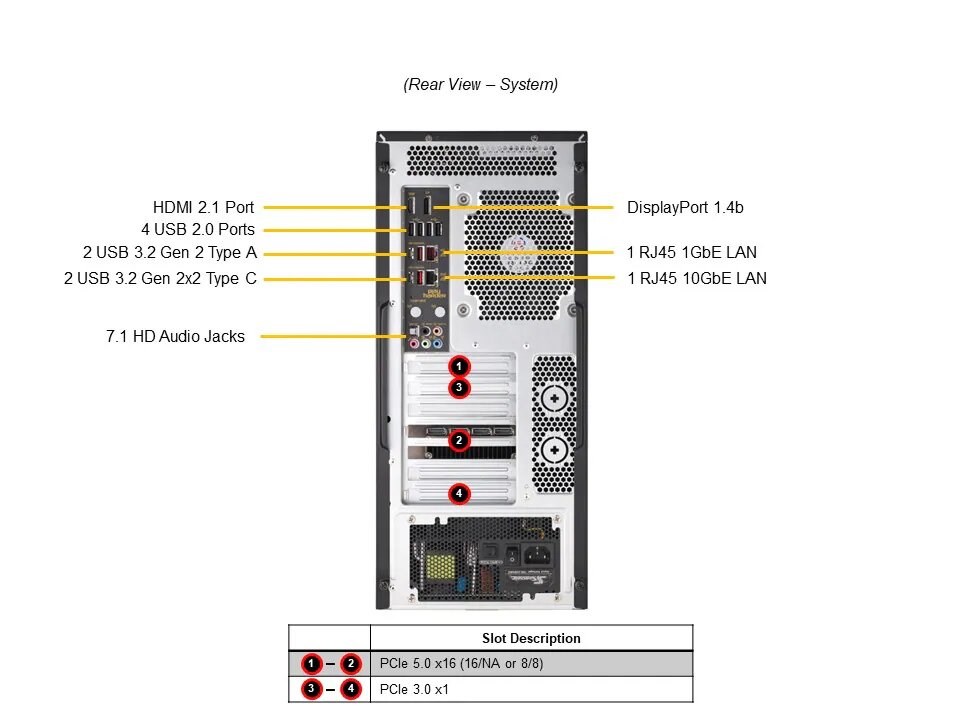 (Rear View – System)

HDMI 2.1 Port
4 USB 2.0 Ports
2 USB 3.2 Gen 2 Type A
2 USB 3.2 Gen 2x2 Type C
7.1 HD Audio Jacks

DisplayPort 1.4b
1 RJ45 1GbE LAN
1 RJ45 10GbE LAN

1
3
2
4

| | Slot Description |
|---|---|
| 1 – 2 | PCIe 5.0 x16 (16/NA or 8/8) |
| 3 – 4 | PCIe 3.0 x1 |