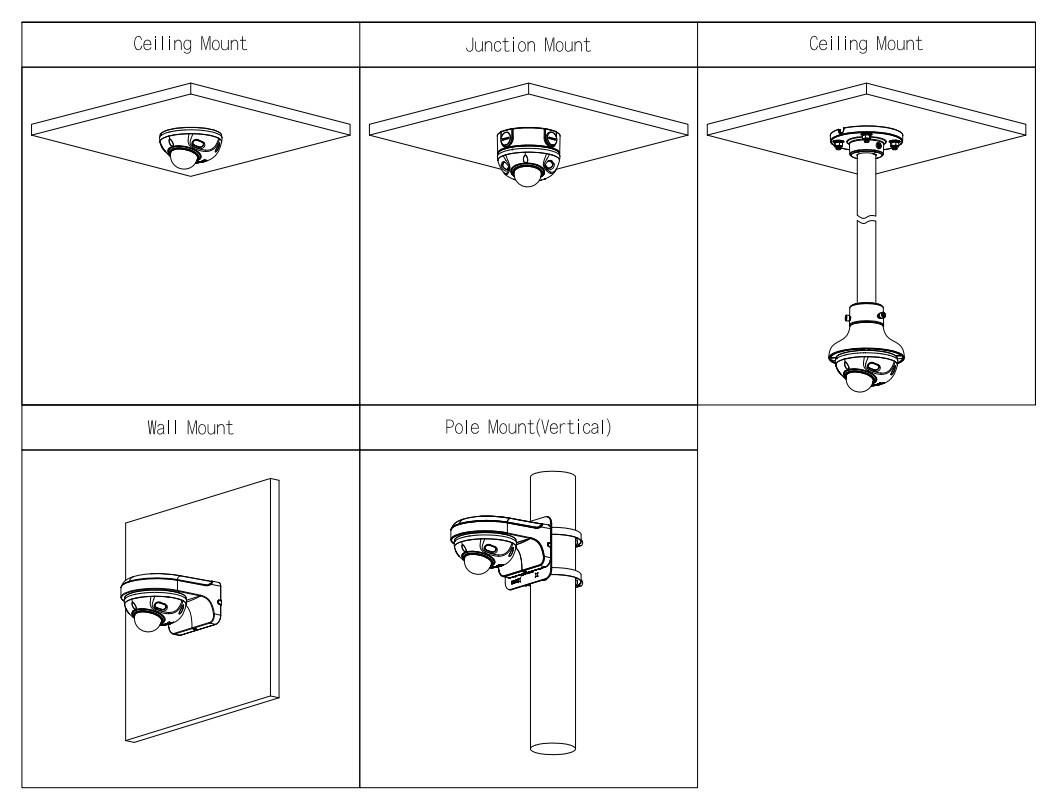 | Ceiling Mount | Junction Mount | Ceiling Mount |
|---|---|---|
| | | |
| Wall Mount | Pole Mount(Vertical) | |
| | | |