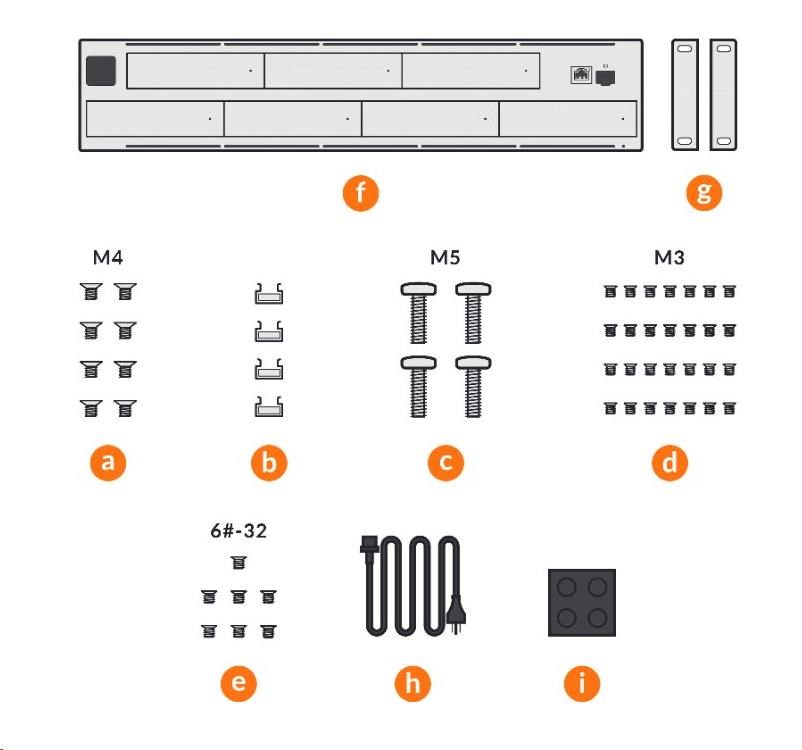 f

g

M4

M5

M3

a

b

c

d

6#-32

e

h

i